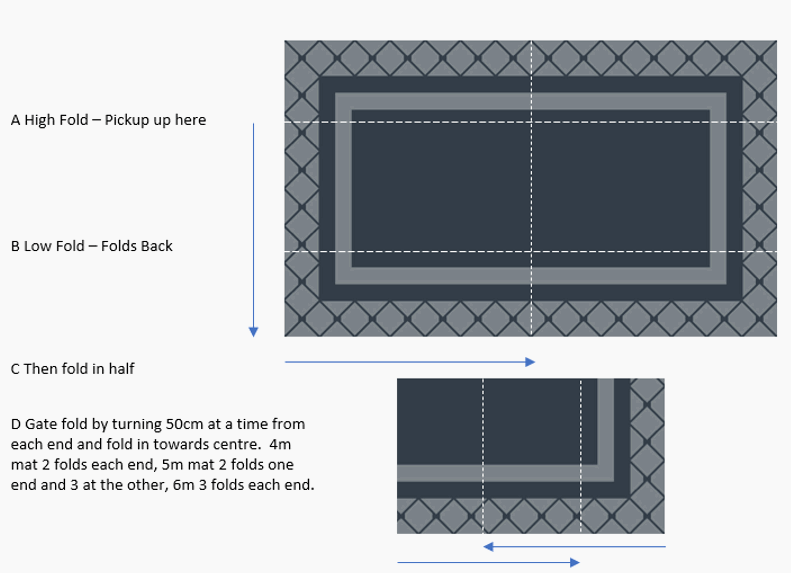 A High Fold – Pickup up here

B Low Fold – Folds Back

C Then fold in half

D Gate fold by turning 50cm at a time from each end and fold in towards centre. 4m mat 2 folds each end, 5m mat 2 folds one end and 3 at the other, 6m 3 folds each end.