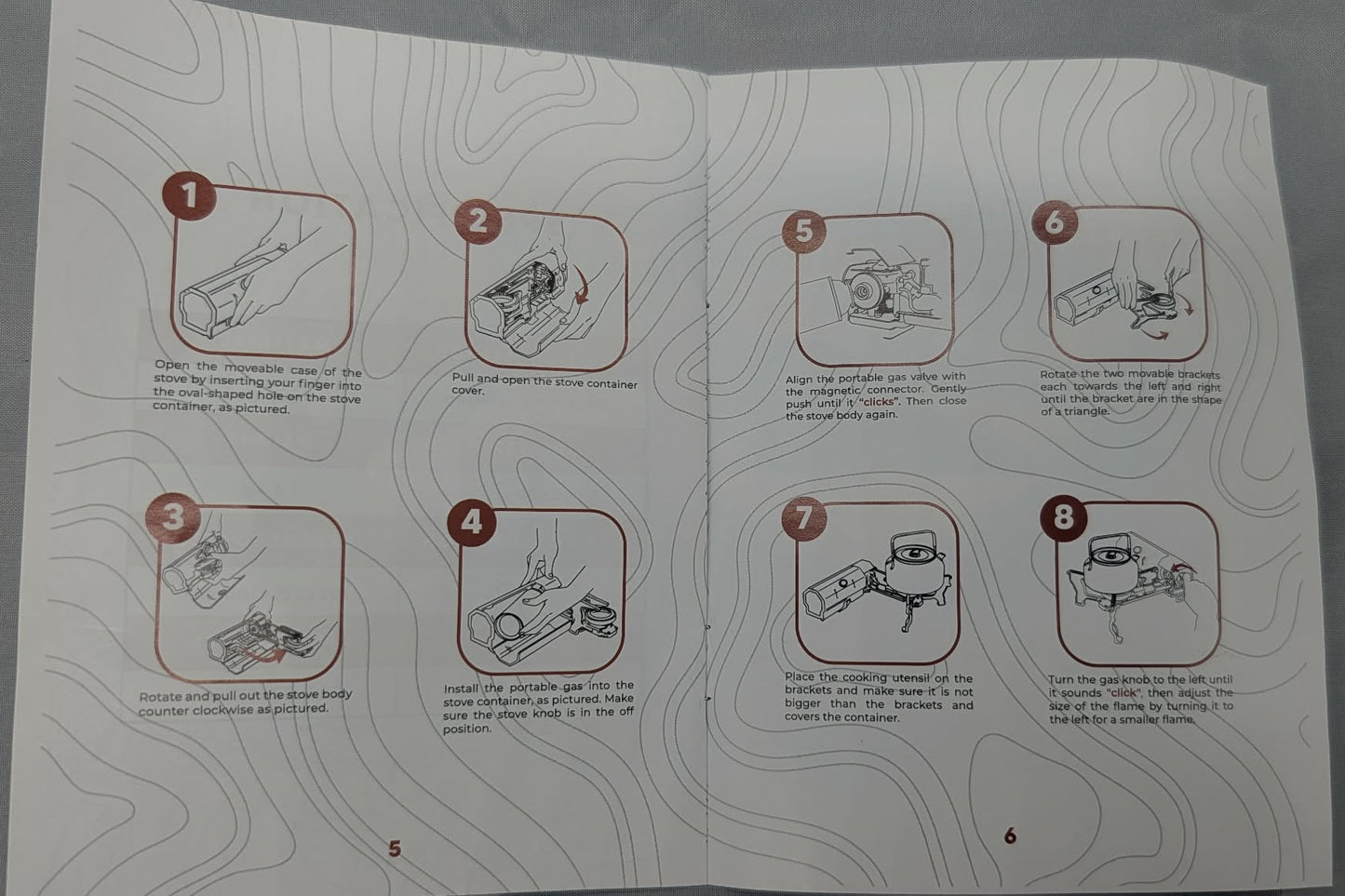 1

Open the moveable case of the stove by inserting your finger into the oval-shaped hole on the stove container, as pictured.

2

Pull and open the stove container cover.

3

Rotate and pull out the stove body counter clockwise as pictured.

4

Install the portable gas into the stove container, as pictured. Make sure the stove knob is in the off position.

5

5

Align the portable gas valve with the magnetic connector. Gently push until it "clicks". Then close the stove body again.

6

Rotate the two movable brackets each towards the left and right until the bracket are in the shape of a triangle.

7

Place the cooking utensil on the brackets and make sure it is not bigger than the brackets and covers the container.

8

Turn the gas knob to the left until it sounds "click", then adjust the size of the flame by turning it to the left for a smaller flame.

6